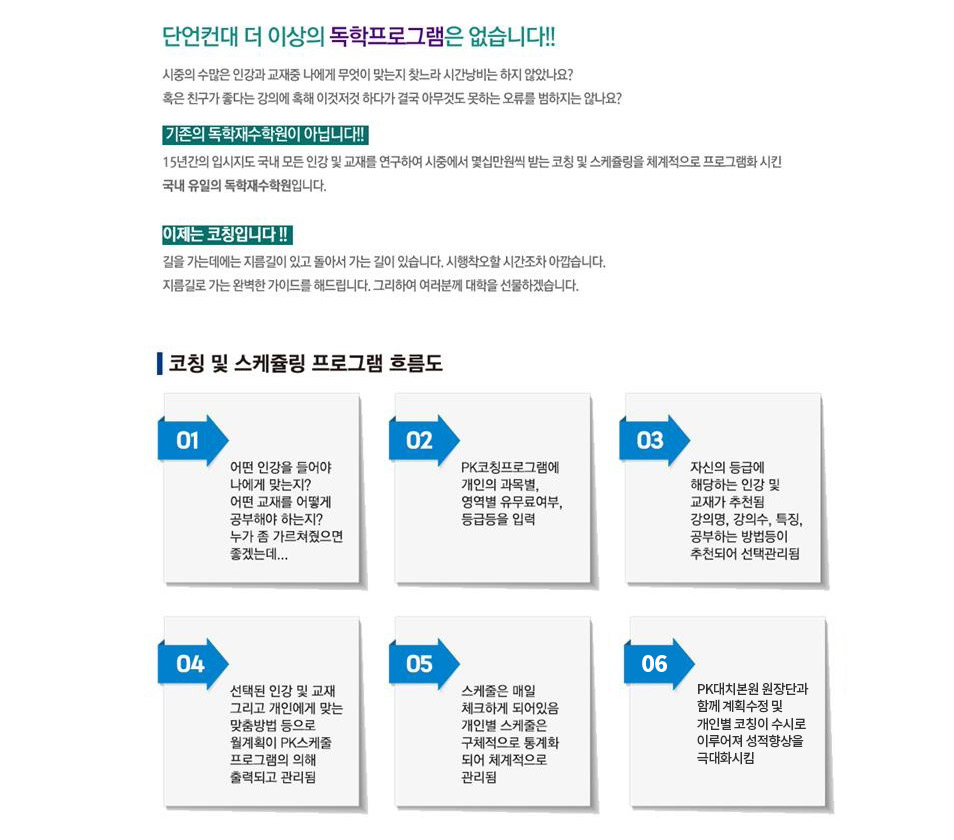 단언컨대 더 이상의 독학프로그램은 없습니다!!

시중의 수많은 인강과 교재중 나에게 무엇이 맞는지 찾느라 시간낭비는 하지 않았나요?
혹은 친구가 좋다는 강의에 혹해 이것저것 하다가 결국 아무것도 못하는 오류를 범하지는 않나요?

기존의 독학재수학원이 아닙니다!!

15년간의 입시지도 국내 모든 인강 및 교재를 연구하여 시중에서 몇십만원씩 받는 코칭 및 스케쥴링을 체계적으로 프로그램화 시킨 국내 유일의 독학재수학원입니다.

이제는 코칭입니다 !!

길을 가는데에는 지름길이 있고 돌아서 가는 길이 있습니다. 시행착오할 시간조차 아깝습니다.
지름길로 가는 완벽한 가이드를 해드립니다. 그리하여 여러분께 대학을 선물하겠습니다.

코칭 및 스케쥴링 프로그램 흐름도

01
어떤 인강을 들어야
나에게 맞는지?
어떤 교재를 어떻게
공부해야 하는지?
누가 좀 가르쳐줬으면
좋겠는데...

02
PK코칭프로그램에
개인의 과목별,
영역별 유무료여부,
등급등을 입력

03
자신의 등급에
해당하는 인강 및
교재가 추천됨
강의명, 강의수, 특징,
공부하는 방법등이
추천되어 선택관리됨

04
선택된 인강 및 교재
그리고 개인에게 맞는
맞춤방법 등으로
월계획이 PK스케줄
프로그램의 의해
출력되고 관리됨

05
스케줄은 매일
체크하게 되어있음
개인별 스케줄은
구체적으로 통계화
되어 체계적으로
관리됨

06
PK대치본원 원장단과
함께 계획수정 및
개인별 코칭이 수시로
이루어져 성적향상을
극대화시킴